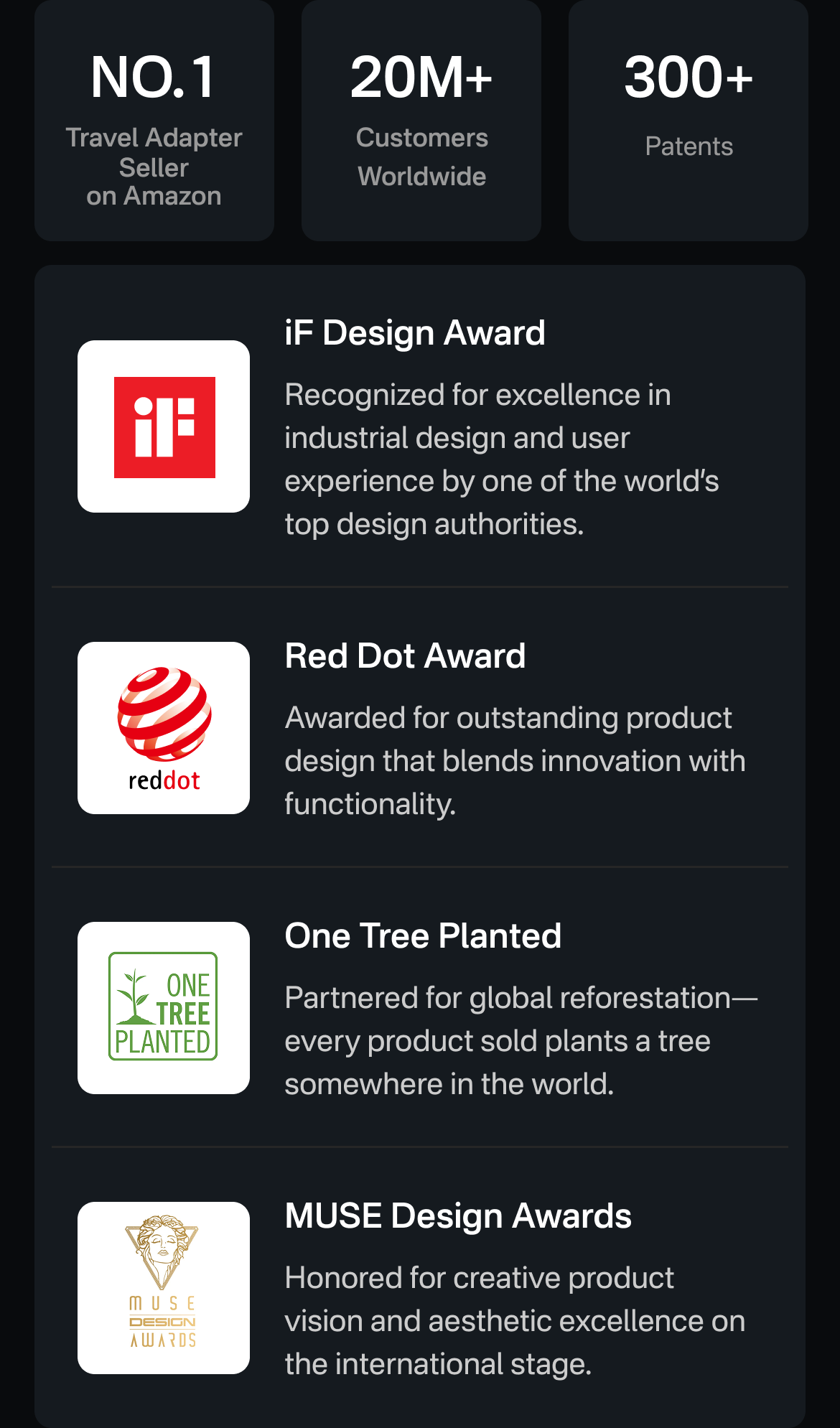 NO.1
Travel Adapter Seller on Amazon

20M+
Customers Worldwide

300+
Patents

iF

iF Design Award

Recognized for excellence in industrial design and user experience by one of the world's top design authorities.

reddot

Red Dot Award

Awarded for outstanding product design that blends innovation with functionality.

ONE
TREE
PLANTED

One Tree Planted

Partnered for global reforestation—every product sold plants a tree somewhere in the world.

MUSE
DESIGN
AWARDS

MUSE Design Awards

Honored for creative product vision and aesthetic excellence on the international stage.