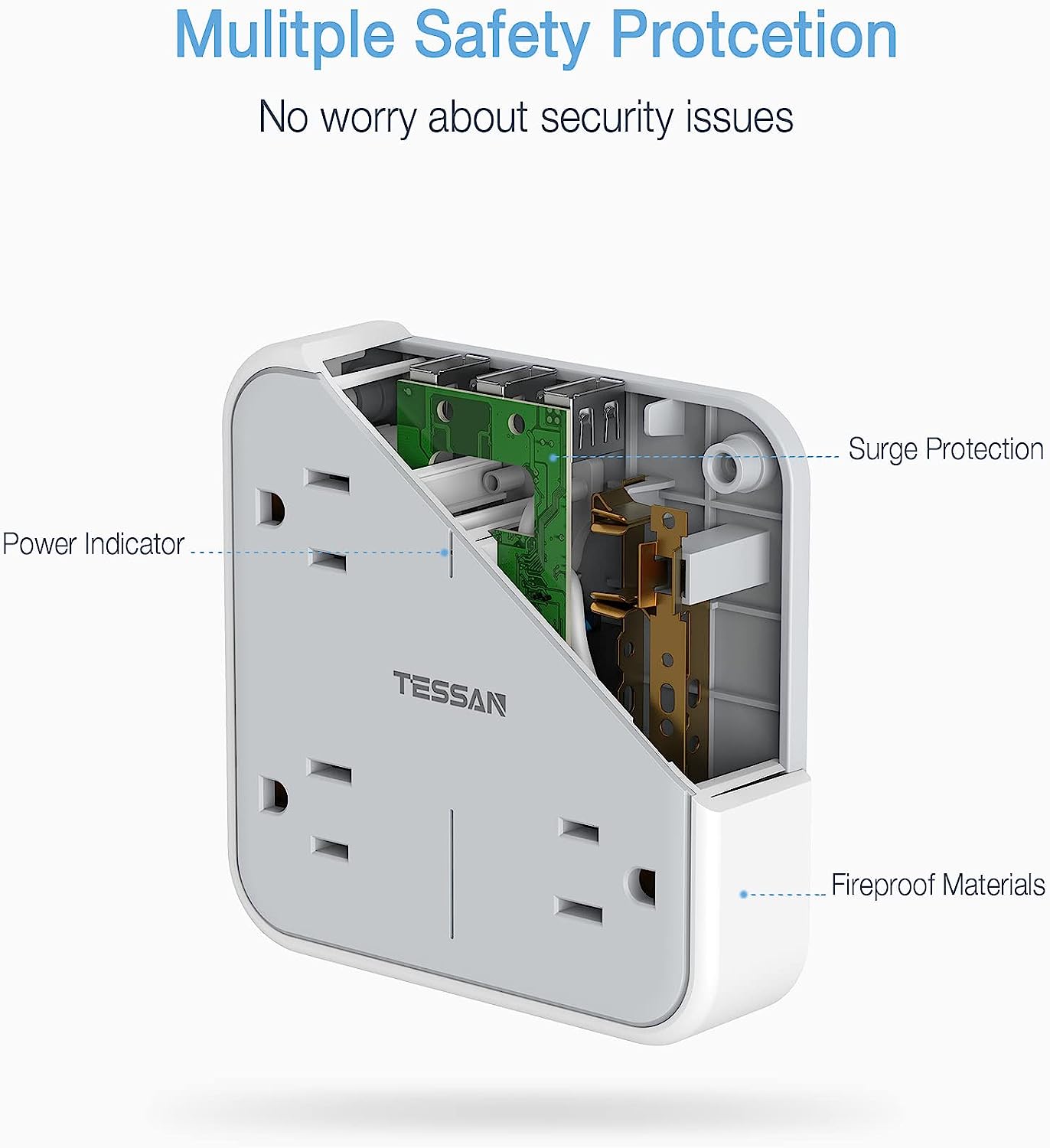 Mulitple Safety Protcetion

No worry about security issues

Surge Protection

Power Indicator

TESSAN

Fireproof Materials