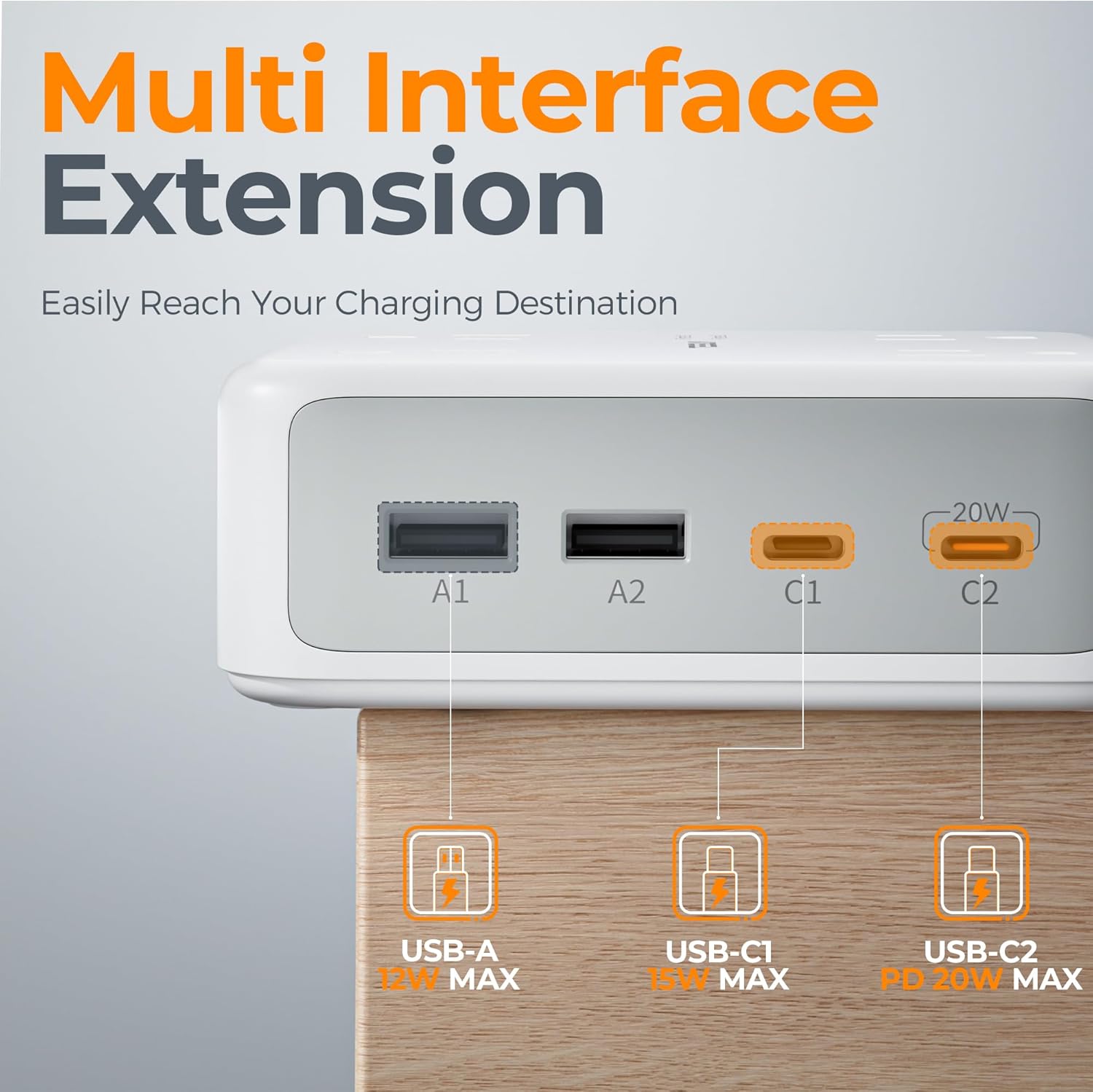 Multi Interface Extension

Easily Reach Your Charging Destination

20W

A1 A2 C1 C2

USB-A 12W MAX

USB-C1 15W MAX

USB-C2 PD 20W MAX